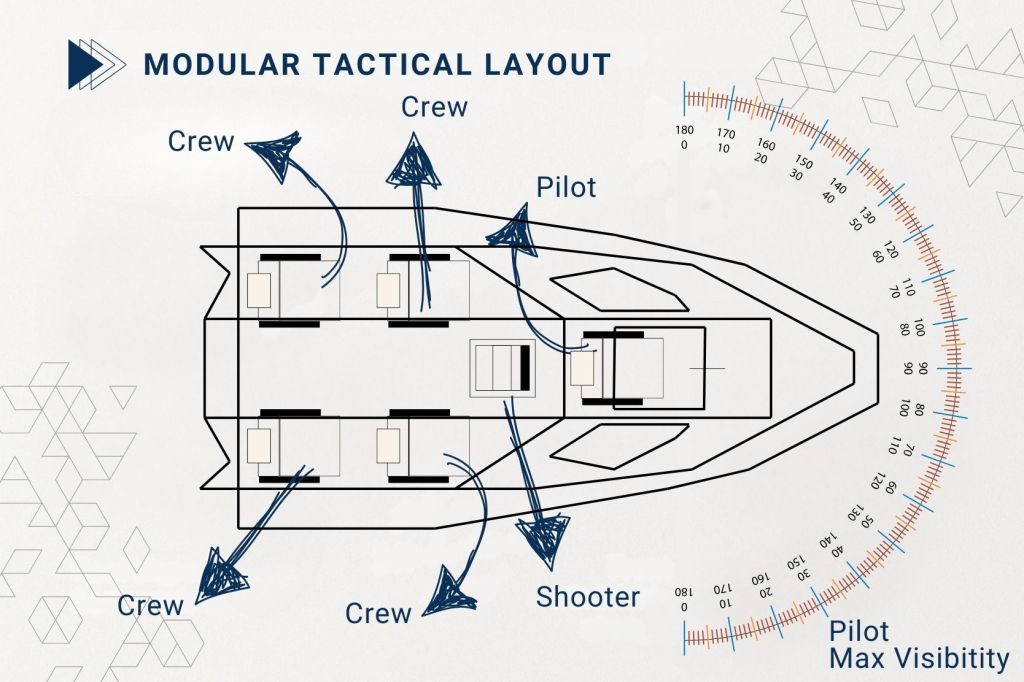 MODULAR TACTICAL LAYOUT

Crew

Crew

Pilot

Crew

Crew

Shooter

180 0
170 10
160 20
150 30
140 40
130 50
120 60
110 70
100 80
90 90
80 100
70 110
60 120
50 130
40 140
30 150
20 160
10 170
0 180

Pilot
Max Visibitity