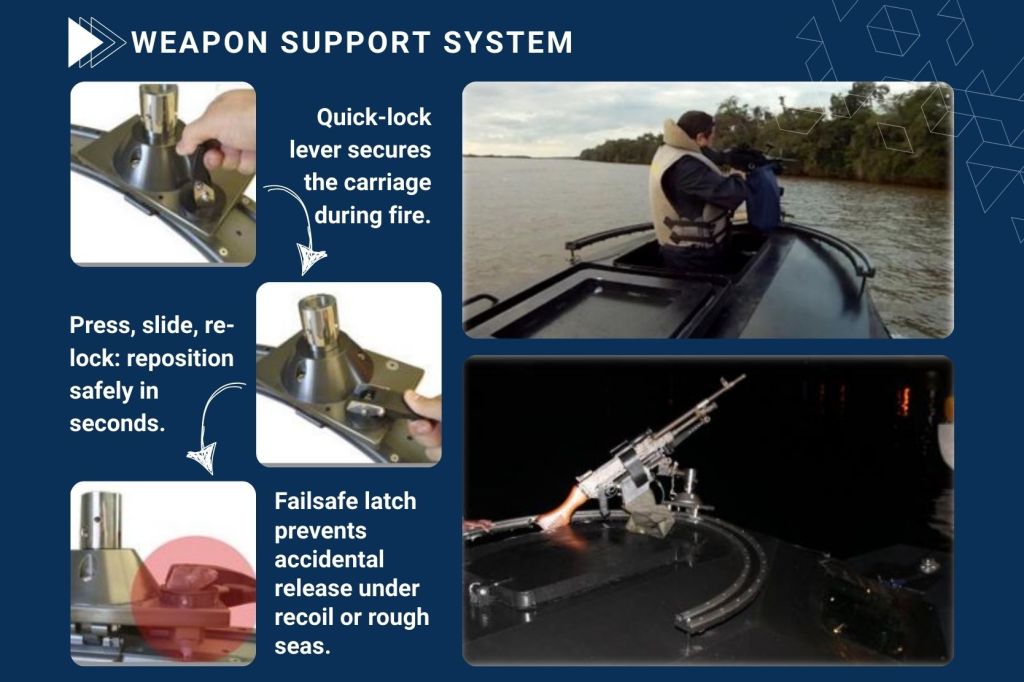 WEAPON SUPPORT SYSTEM

Quick-lock lever secures the carriage during fire.

Press, slide, re-lock: reposition safely in seconds.

Failsafe latch prevents accidental release under recoil or rough seas.